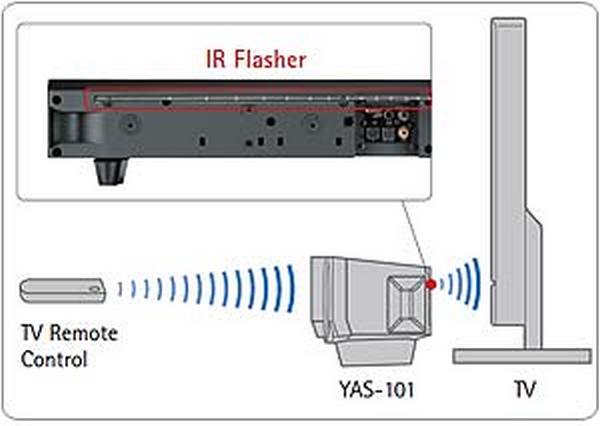 IR Flasher

TV Remote Control

YAS-101

TV