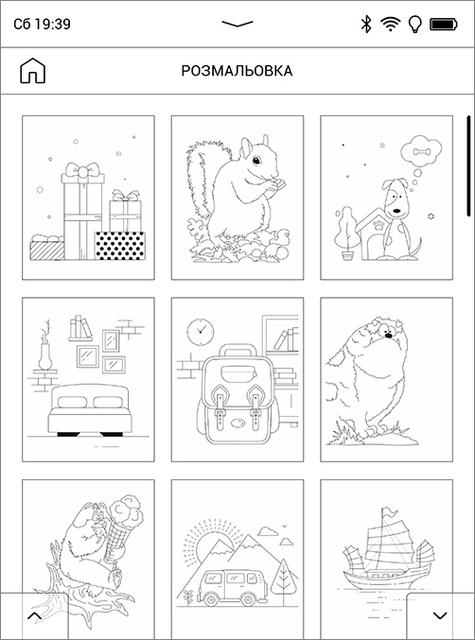 Сб 19:39

РОЗМАЛЬОВКА