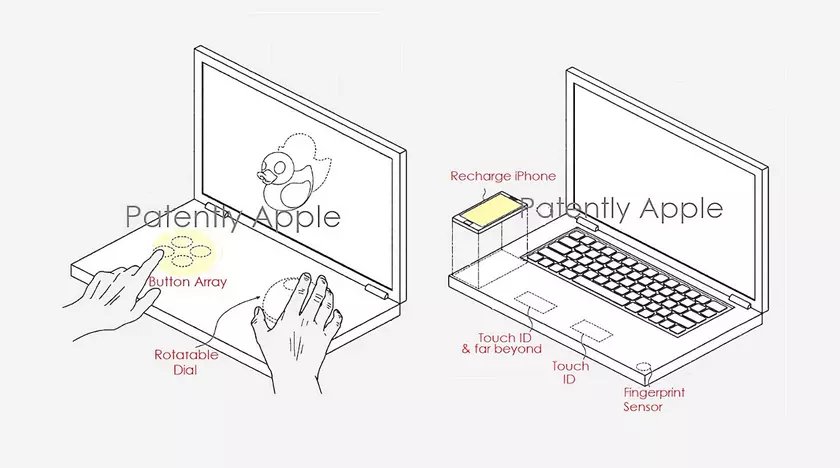 Patently Apple

Button Array

Rotatable Dial

Recharge iPhone

Patently Apple

Touch ID & far beyond

Touch ID

Fingerprint Sensor