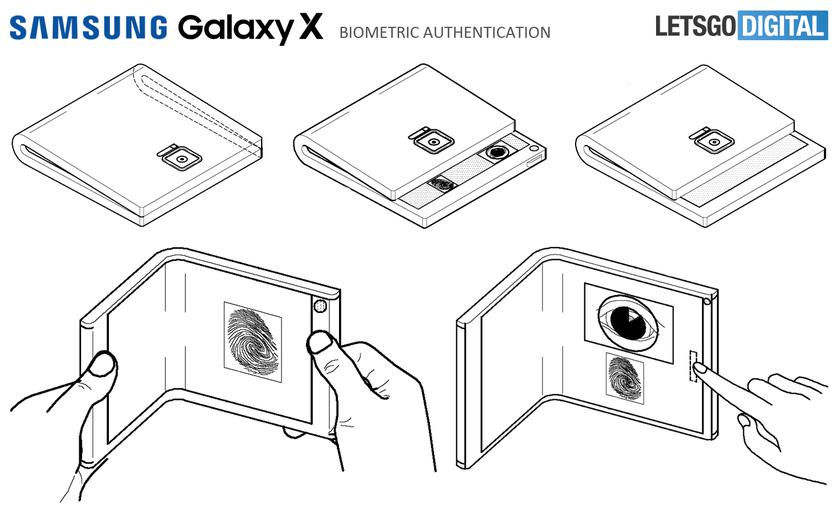 SAMSUNG Galaxy X BIOMETRIC AUTHENTICATION

LETSGO DIGITAL