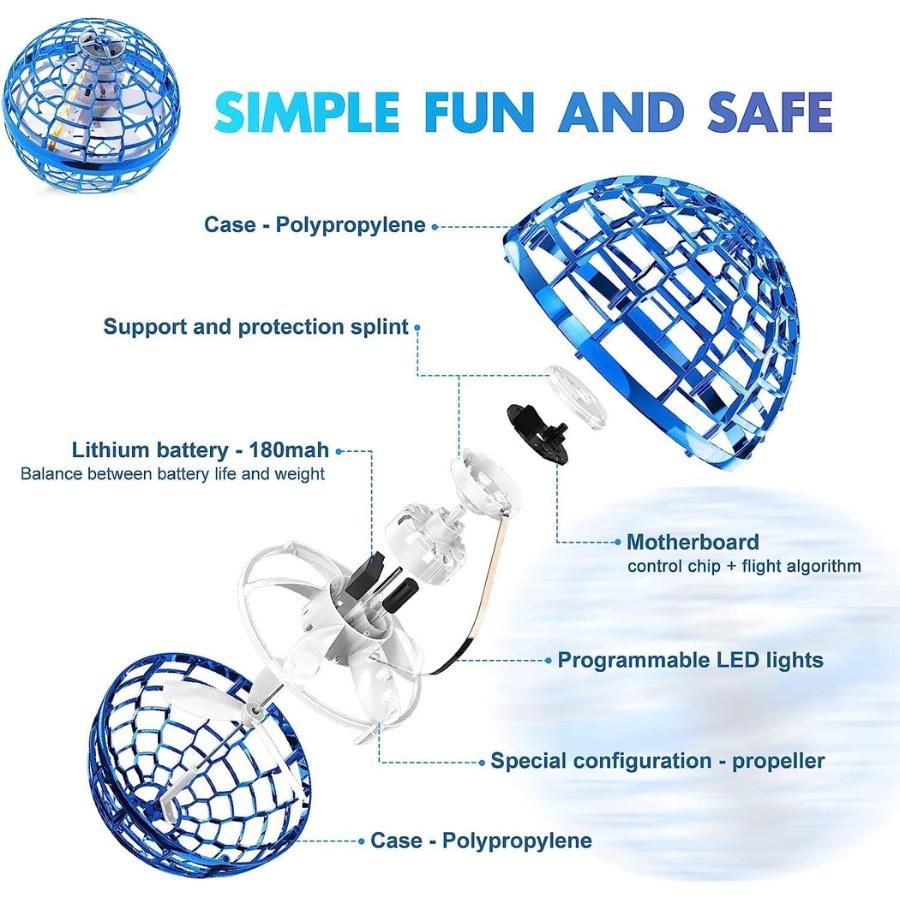 SIMPLE FUN AND SAFE

Case - Polypropylene

Support and protection splint

Lithium battery - 180mah
Balance between battery life and weight

Motherboard
control chip + flight algorithm

Programmable LED lights

Special configuration - propeller

Case - Polypropylene