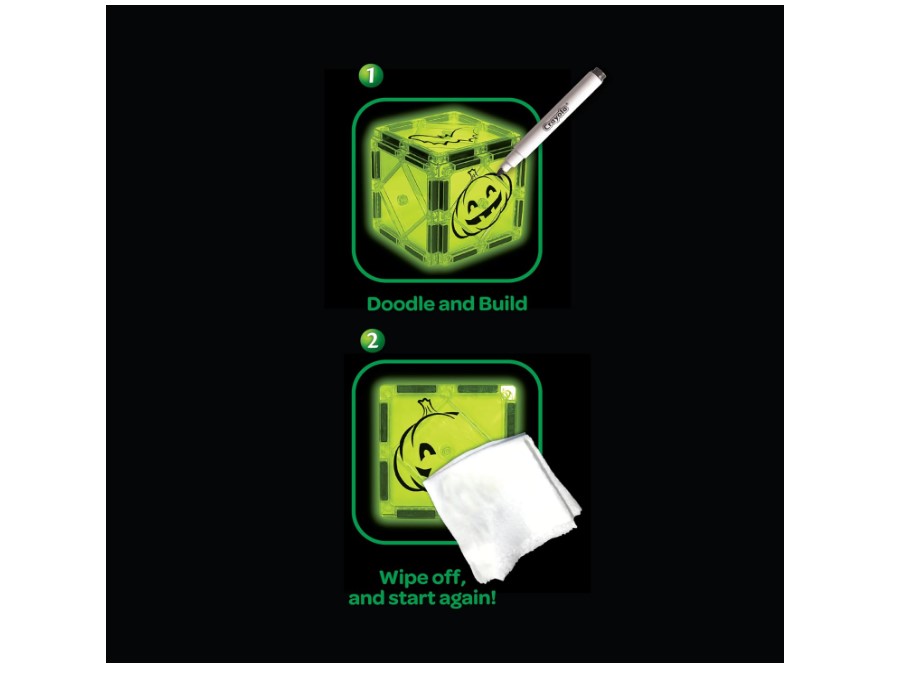 1

Crayola

Doodle and Build

2

Wipe off,
and start again!