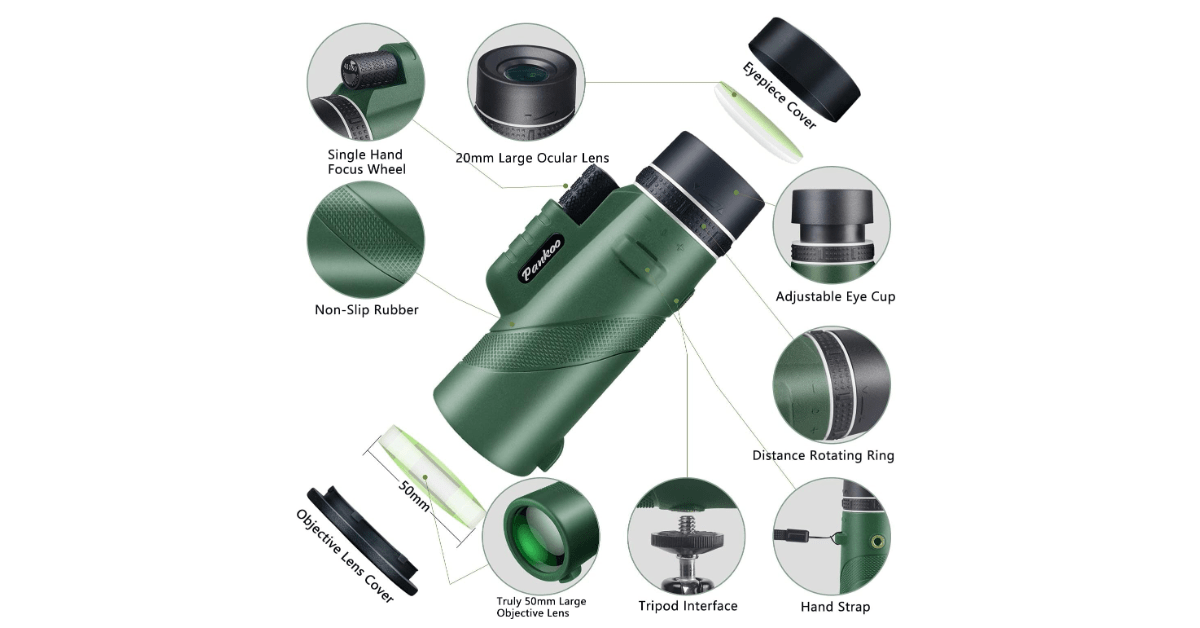 Single Hand Focus Wheel

20mm Large Ocular Lens

Eyepiece Cover

Non-Slip Rubber

Pankoo

Adjustable Eye Cup

Distance Rotating Ring

50mm

Objective Lens Cover

Truly 50mm Large Objective Lens

Tripod Interface

Hand Strap