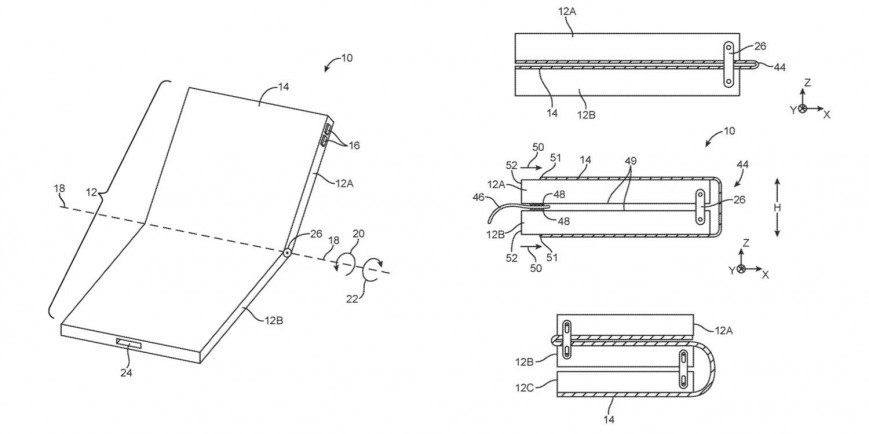 10
14
16
12
12A
18
26
18
20
22
12B
24

12A
26
44
14
12B
Z
Y
X

10
50
52
51
14
49
44
12A
46
48
26
H
48
12B
52
51
50
Z
Y
X

12A
12B
12C
14