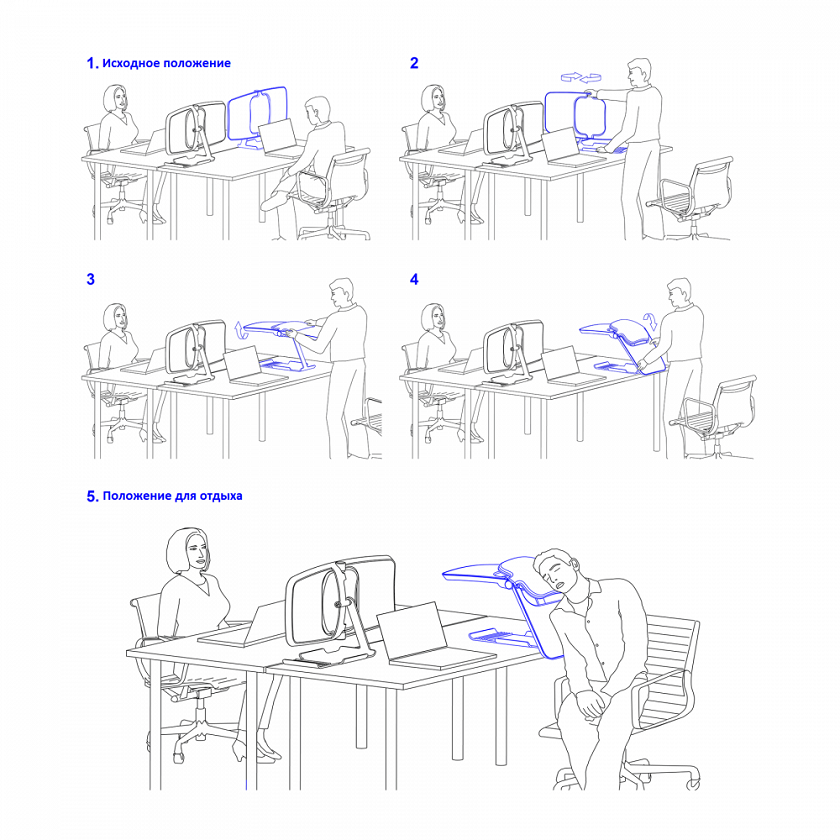 1. Исходное положение

2

3

4

5. Положение для отдыха