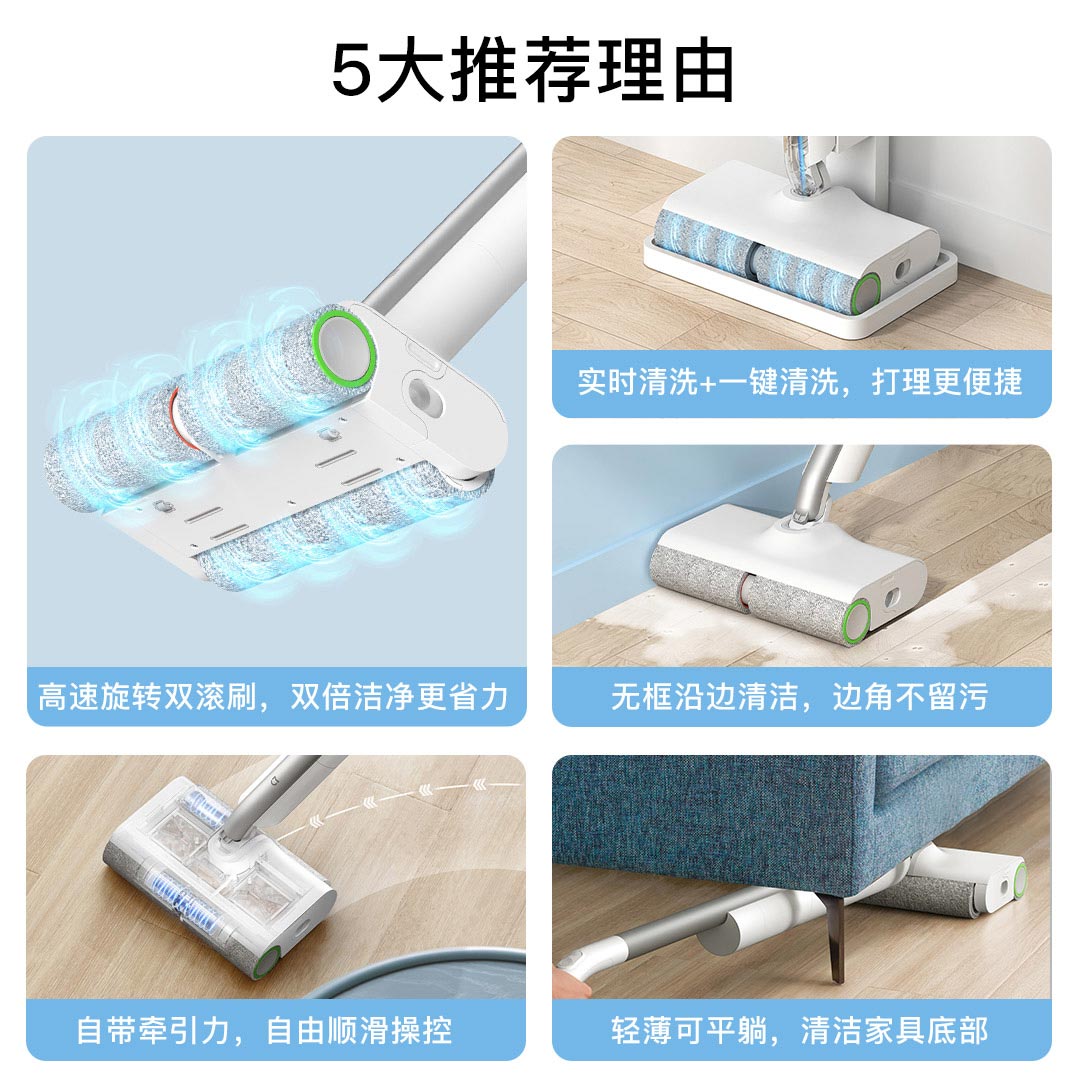 5大推荐理由

高速旋转双滚刷，双倍洁净更省力

实时清洗+一键清洗，打理更便捷

无框沿边清洁，边角不留污

自带牵引力，自由顺滑操控

轻薄可平躺，清洁家具底部