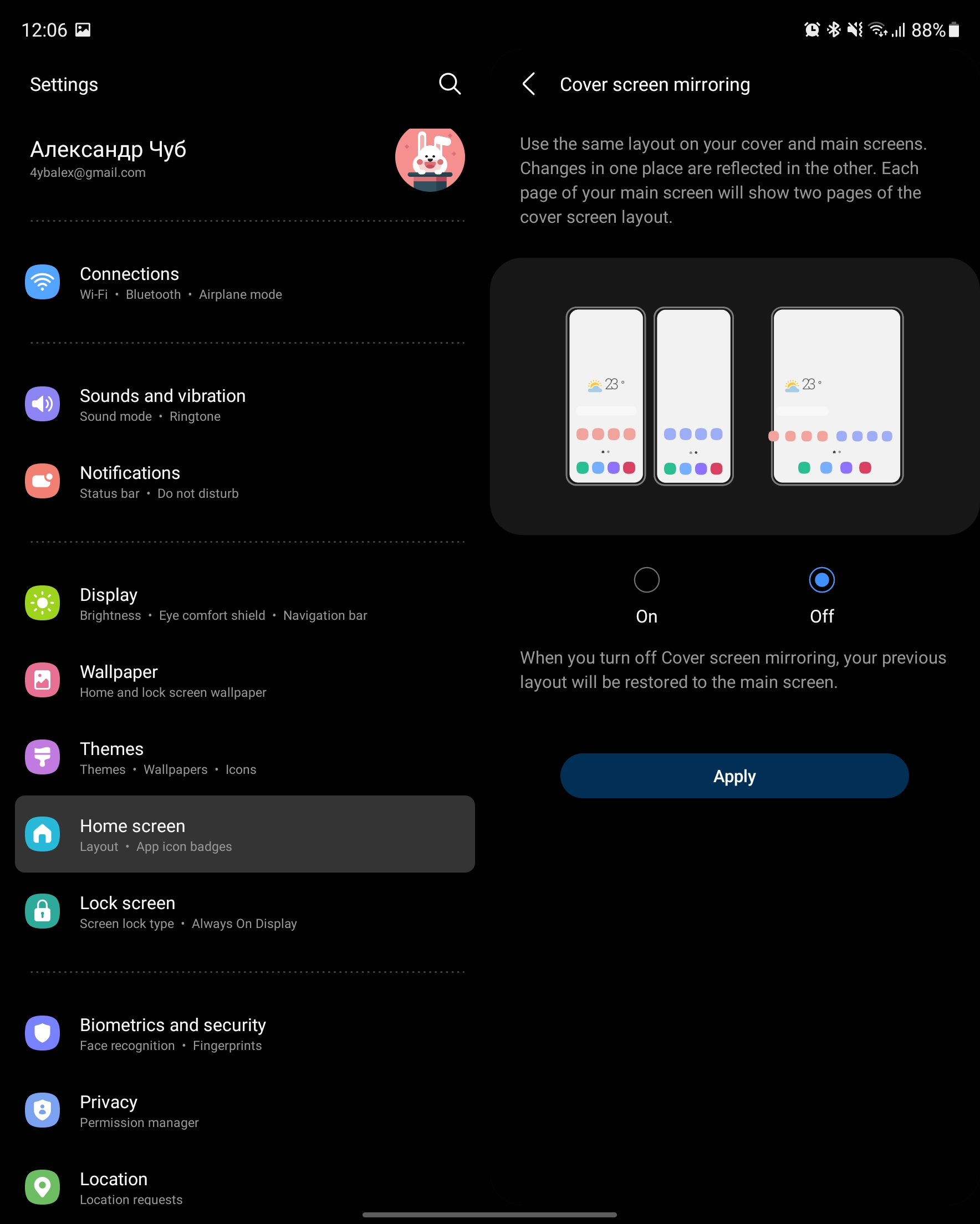 12:06

88%

Settings

Александр Чуб
4ybalex@gmail.com

Connections
Wi-Fi • Bluetooth • Airplane mode

Sounds and vibration
Sound mode • Ringtone

Notifications
Status bar • Do not disturb

Display
Brightness • Eye comfort shield • Navigation bar

Wallpaper
Home and lock screen wallpaper

Themes
Themes • Wallpapers • Icons

Home screen
Layout • App icon badges

Lock screen
Screen lock type • Always On Display

Biometrics and security
Face recognition • Fingerprints

Privacy
Permission manager

Location
Location requests

Cover screen mirroring

Use the same layout on your cover and main screens. Changes in one place are reflected in the other. Each page of your main screen will show two pages of the cover screen layout.

23°

23°

On

Off

When you turn off Cover screen mirroring, your previous layout will be restored to the main screen.

Apply