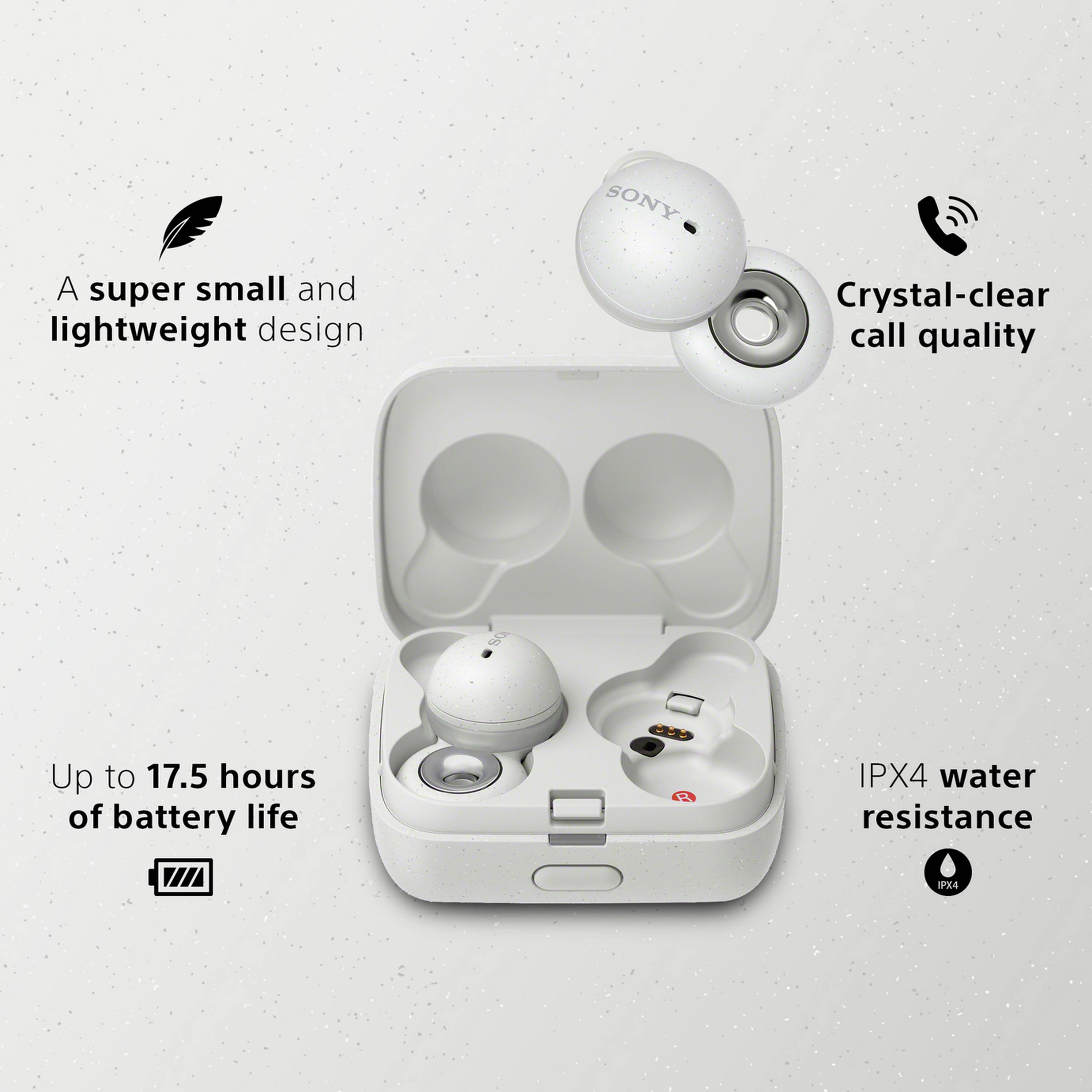 A super small and lightweight design

SONY

Crystal-clear call quality

SO

R

Up to 17.5 hours of battery life

IPX4 water resistance

IPX4