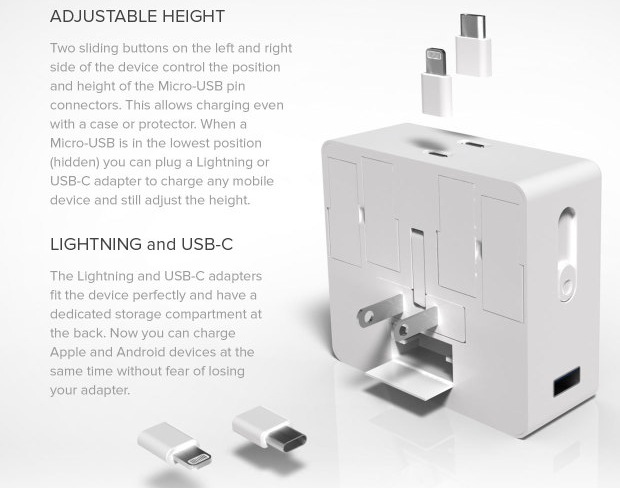 ADJUSTABLE HEIGHT

Two sliding buttons on the left and right side of the device control the position and height of the Micro-USB pin connectors. This allows charging even with a case or protector. When a Micro-USB is in the lowest position (hidden) you can plug a Lightning or USB-C adapter to charge any mobile device and still adjust the height.

LIGHTNING and USB-C

The Lightning and USB-C adapters fit the device perfectly and have a dedicated storage compartment at the back. Now you can charge Apple and Android devices at the same time without fear of losing your adapter.