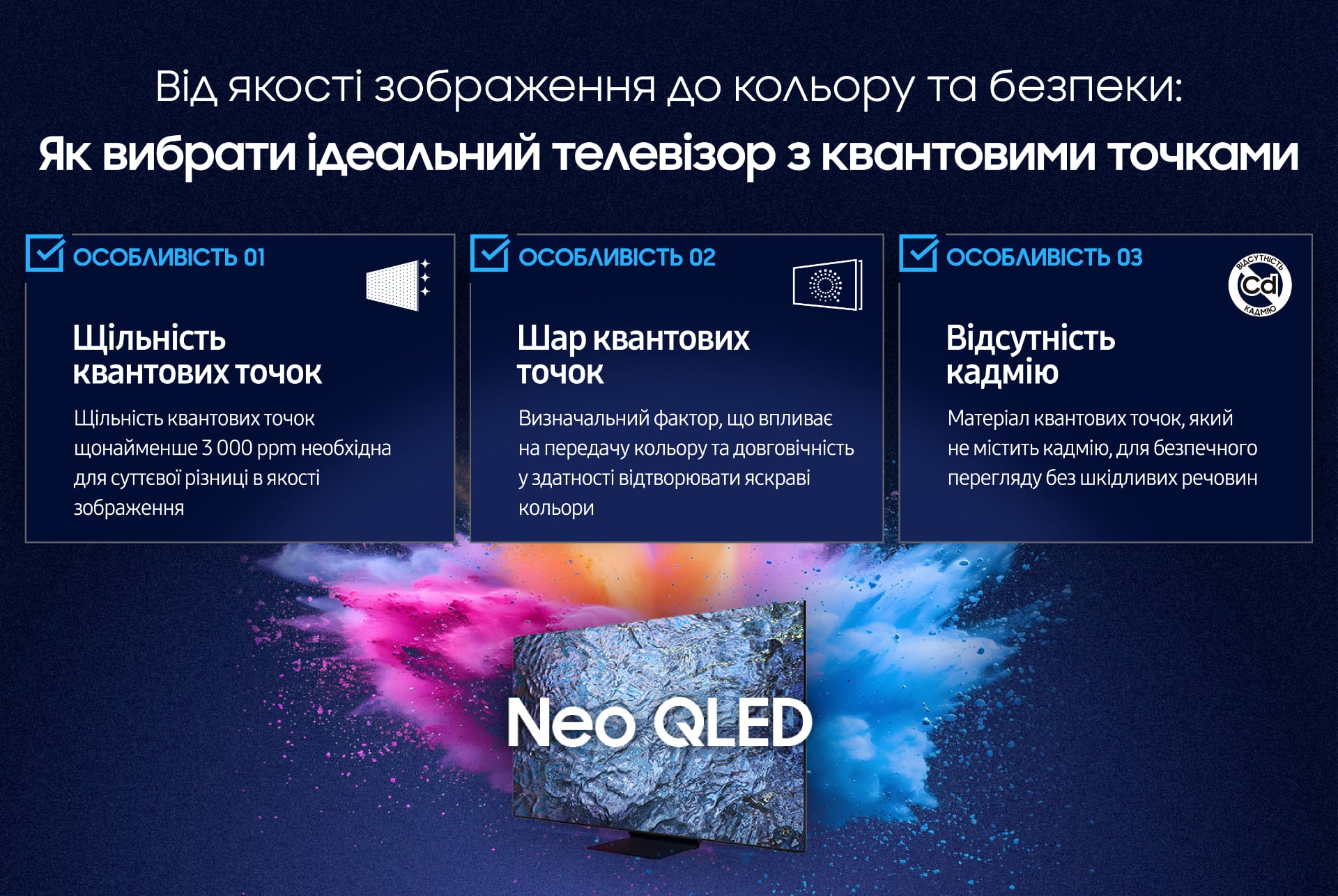 Від якості зображення до кольору та безпеки:
Як вибрати ідеальний телевізор з квантовими точками

ОСОБЛИВІСТЬ 01

Щільність квантових точок

Щільність квантових точок щонайменше 3 000 ppm необхідна для суттєвої різниці в якості зображення

ОСОБЛИВІСТЬ 02

Шар квантових точок

Визначальний фактор, що впливає на передачу кольору та довговічність у здатності відтворювати яскраві кольори

ОСОБЛИВІСТЬ 03

ВІДСУТНІСТЬ Cd КАДМІЮ

Відсутність кадмію

Матеріал квантових точок, який не містить кадмію, для безпечного перегляду без шкідливих речовин

Neo QLED