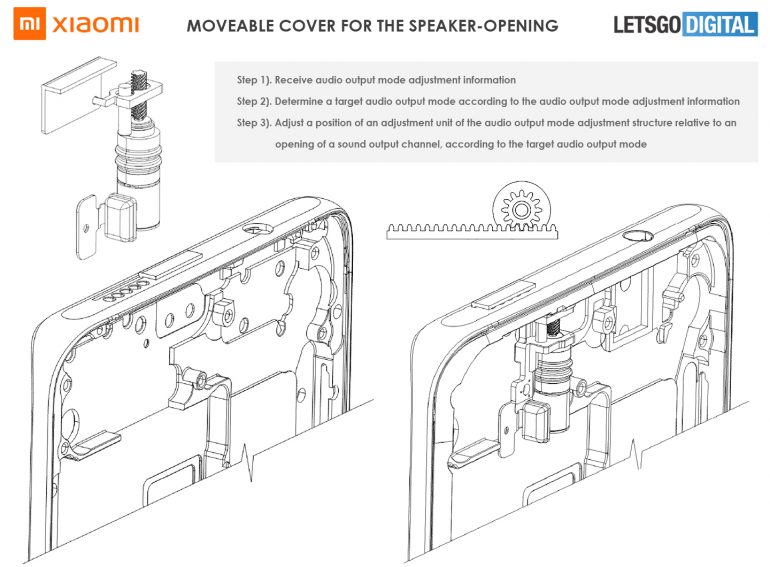 mi XIAOMI

MOVEABLE COVER FOR THE SPEAKER-OPENING

LETSGO DIGITAL

Step 1). Receive audio output mode adjustment information

Step 2). Determine a target audio output mode according to the audio output mode adjustment information

Step 3). Adjust a position of an adjustment unit of the audio output mode adjustment structure relative to an opening of a sound output channel, according to the target audio output mode